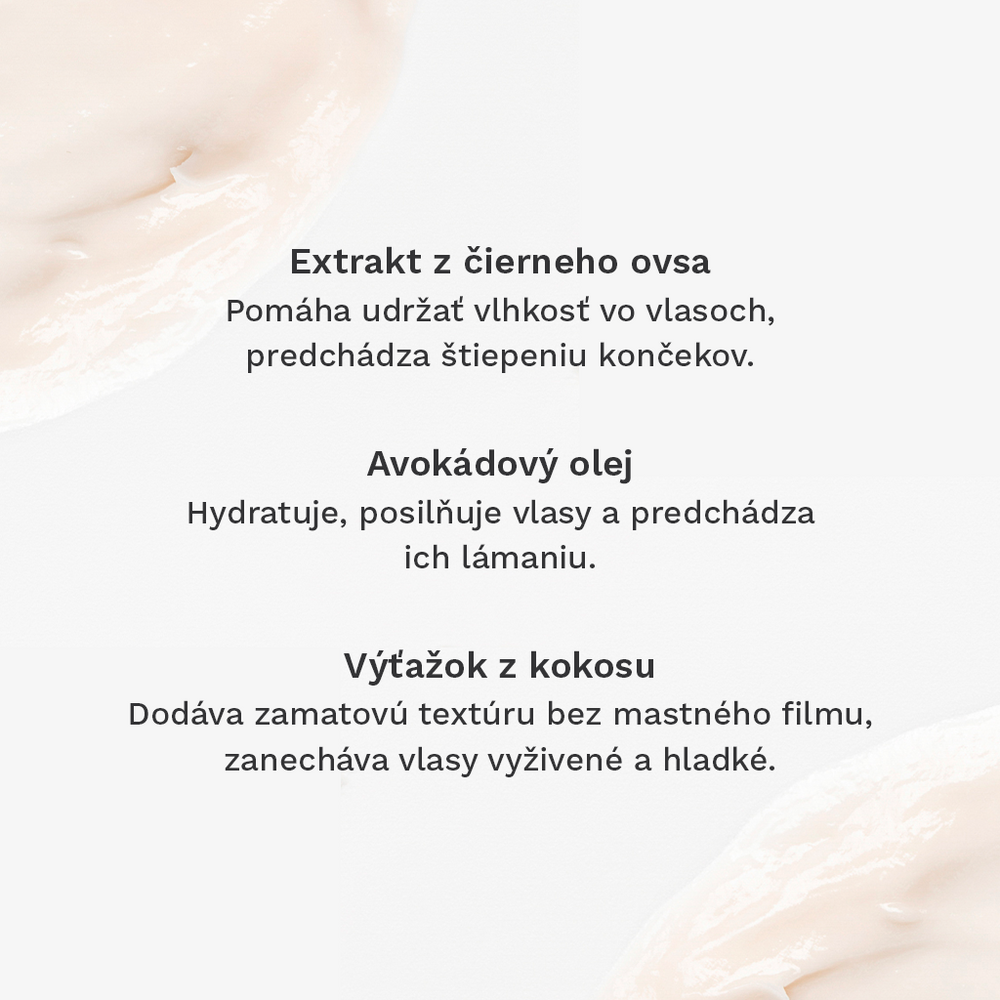 Extrakt z čierneho ovsa
Pomáha udržať vlhkosť vo vlasoch, predchádza štiepeniu končekov.

Avokádový olej
Hydratuje, posilňuje vlasy a predchádza ich lámaniu.

Výťažok z kokosu
Dodáva zamatovú textúru bez mastného filmu, zanecháva vlasy vyživené a hladké.