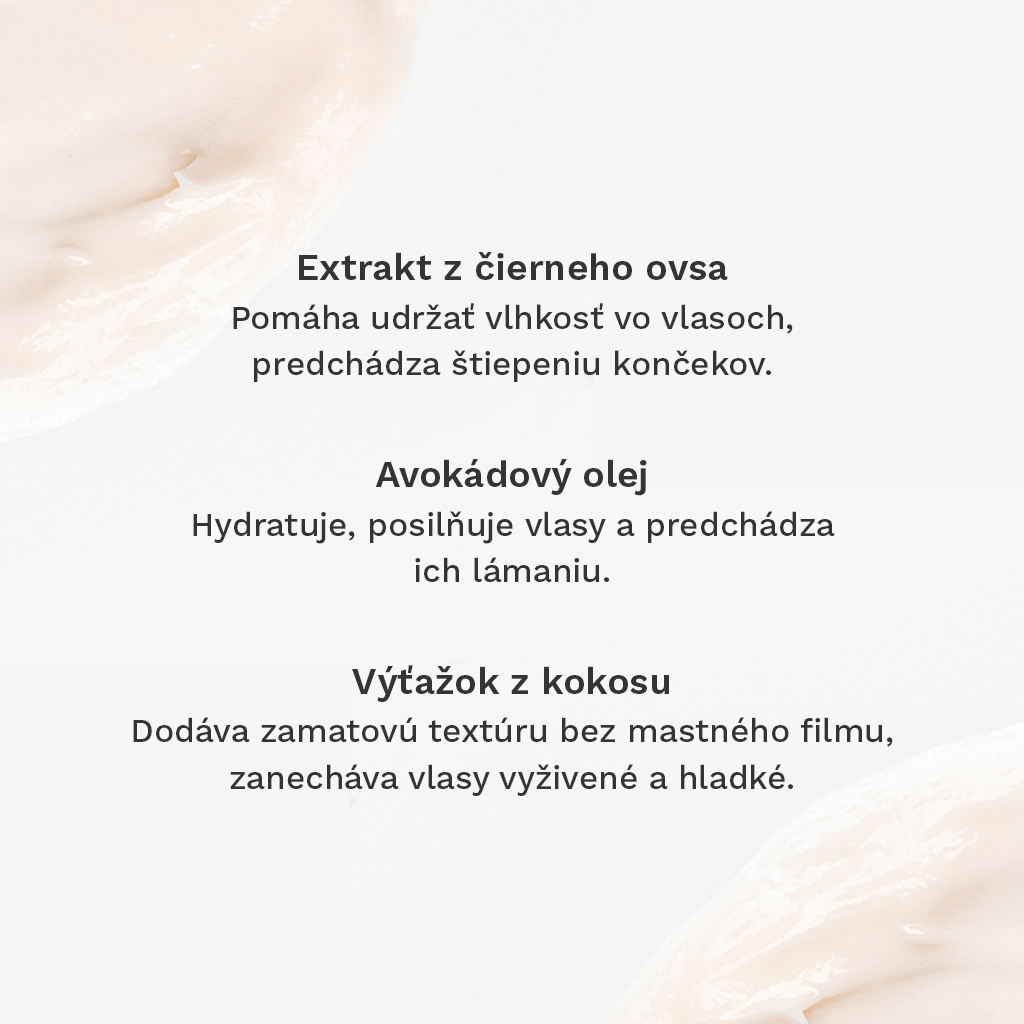 Extrakt z čierneho ovsa
Pomáha udržať vlhkosť vo vlasoch, predchádza štiepeniu končekov.

Avokádový olej
Hydratuje, posilňuje vlasy a predchádza ich lámaniu.

Výťažok z kokosu
Dodáva zamatovú textúru bez mastného filmu, zanecháva vlasy vyživené a hladké.